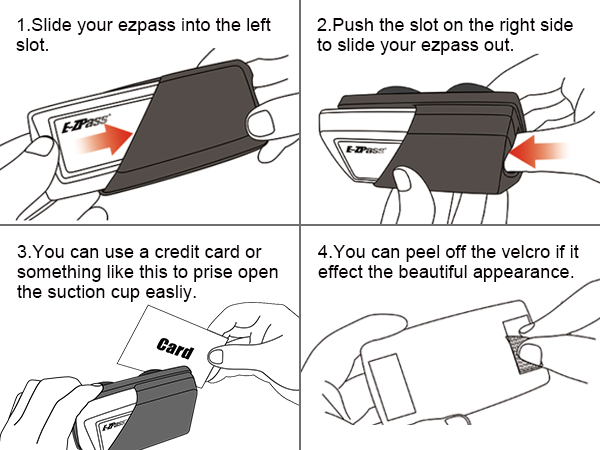 1.Slide your ezpass into the left slot.

E-ZPass

2.Push the slot on the right side to slide your ezpass out.

E-ZPass

3.You can use a credit card or something like this to prise open the suction cup easliy.

Card

E-ZPass

4.You can peel off the velcro if it effect the beautiful appearance.