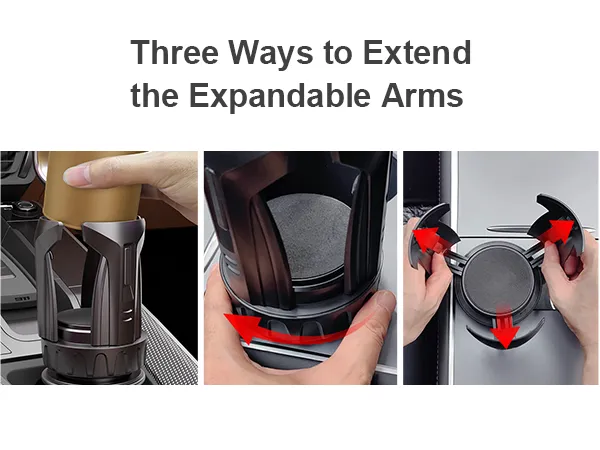 Three Ways to Extend the Expandable Arms