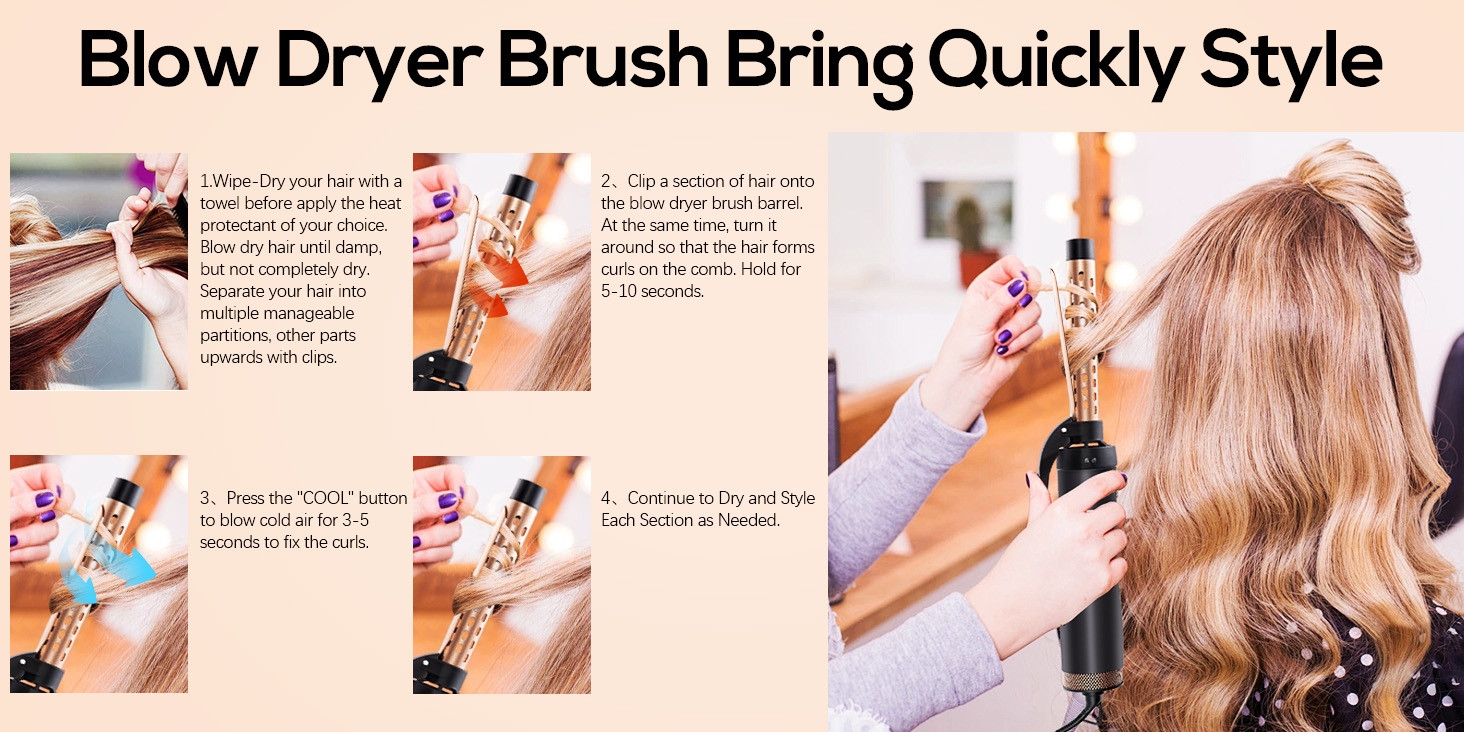 Blow Dryer Brush Bring Quickly Style

1.Wipe-Dry your hair with a towel before apply the heat protectant of your choice. Blow dry hair until damp, but not completely dry. Separate your hair into multiple manageable partitions, other parts upwards with clips.

2、Clip a section of hair onto the blow dryer brush barrel. At the same time, turn it around so that the hair forms curls on the comb. Hold for 5-10 seconds.

3、Press the "COOL" button to blow cold air for 3-5 seconds to fix the curls.

4、Continue to Dry and Style Each Section as Needed.