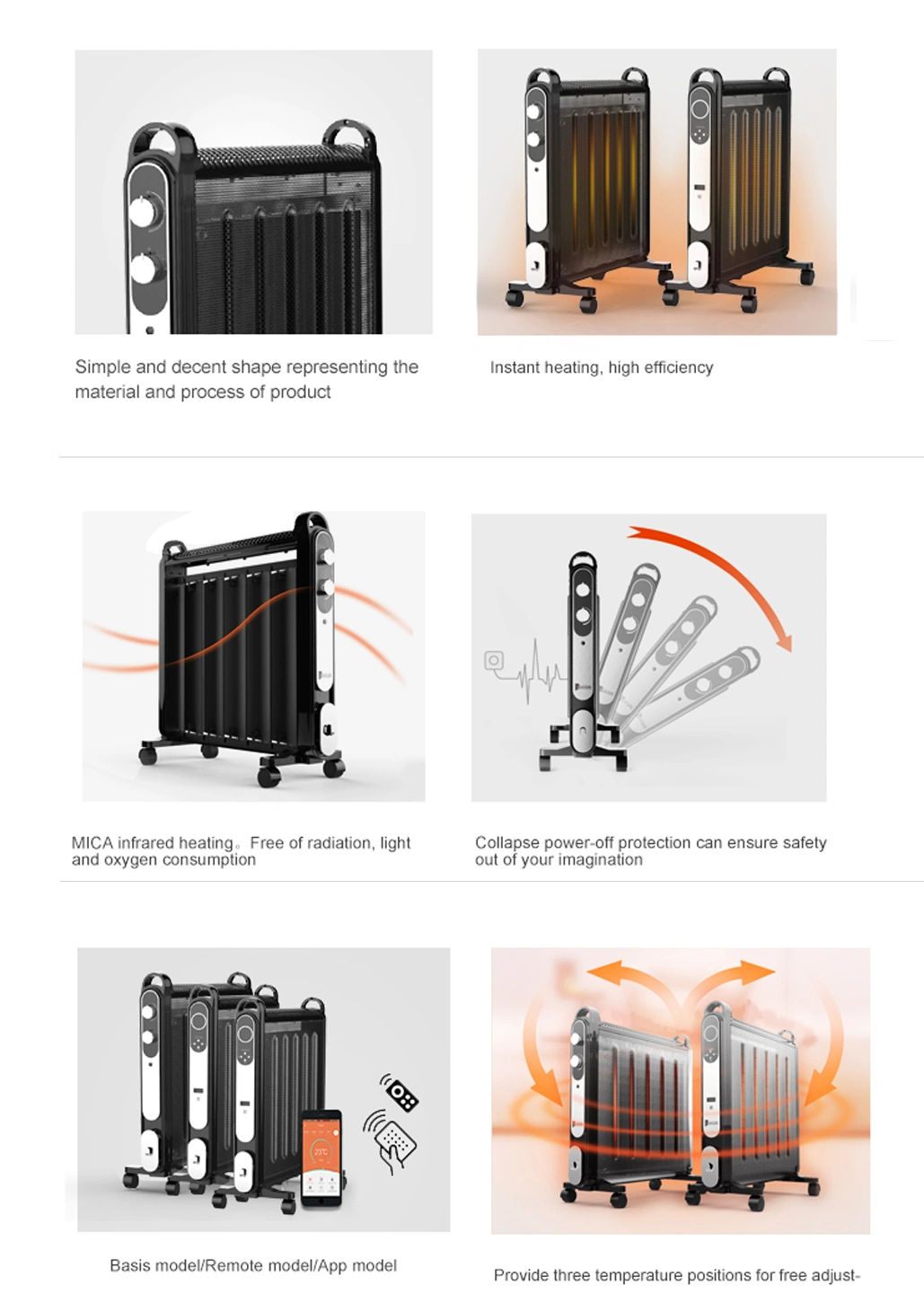 Simple and decent shape representing the material and process of product

Instant heating, high efficiency

MICA infrared heating。Free of radiation, light and oxygen consumption

Collapse power-off protection can ensure safety out of your imagination

23℃

Basis model/Remote model/App model

Provide three temperature positions for free adjust-